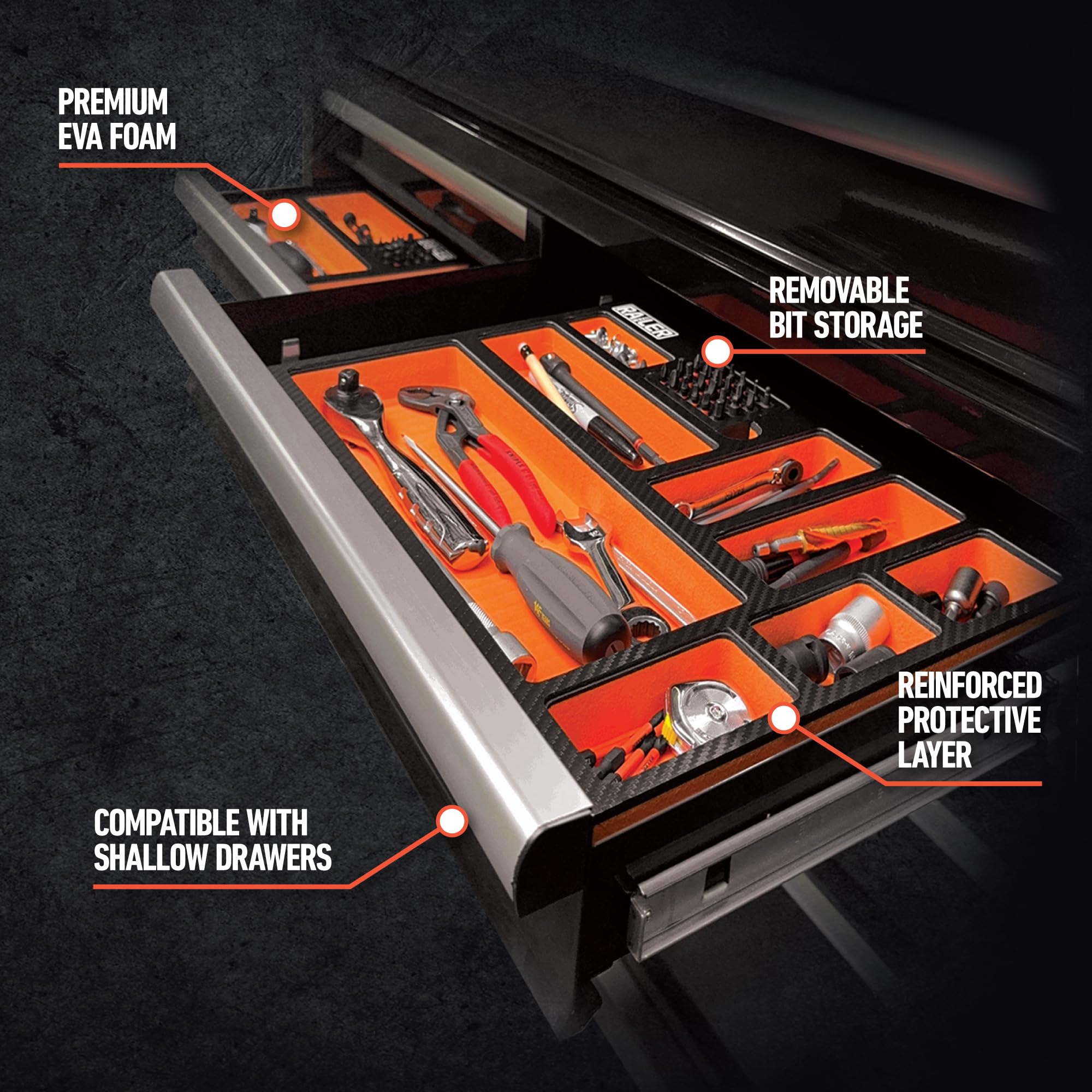 PREMIUM EVA FOAM

REMOVABLE BIT STORAGE

RAILER

REINFORCED PROTECTIVE LAYER

COMPATIBLE WITH SHALLOW DRAWERS