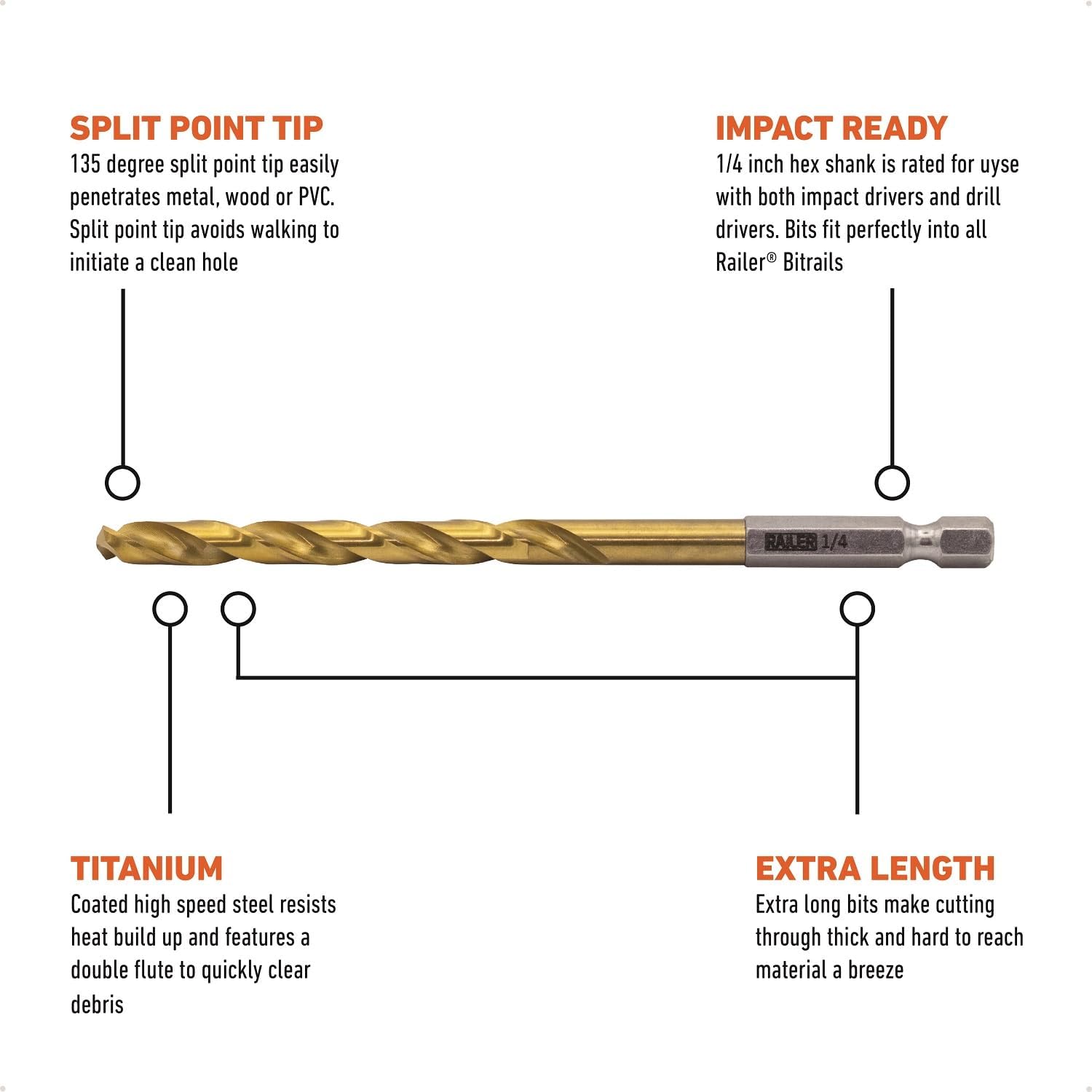 SPLIT POINT TIP
135 degree split point tip easily penetrates metal, wood or PVC. Split point tip avoids walking to initiate a clean hole

IMPACT READY
1/4 inch hex shank is rated for uyse with both impact drivers and drill drivers. Bits fit perfectly into all Railer® Bitrails

RAILER 1/4

TITANIUM
Coated high speed steel resists heat build up and features a double flute to quickly clear debris

EXTRA LENGTH
Extra long bits make cutting through thick and hard to reach material a breeze